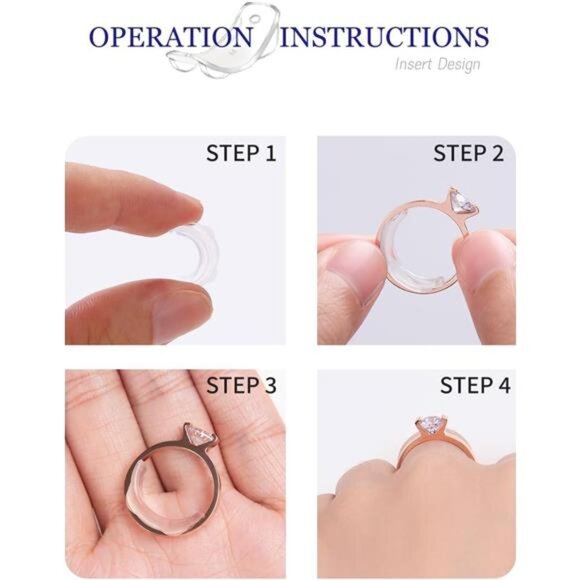 OPERATION INSTRUCTIONS
Insert Design

STEP 1

STEP 2

STEP 3

STEP 4